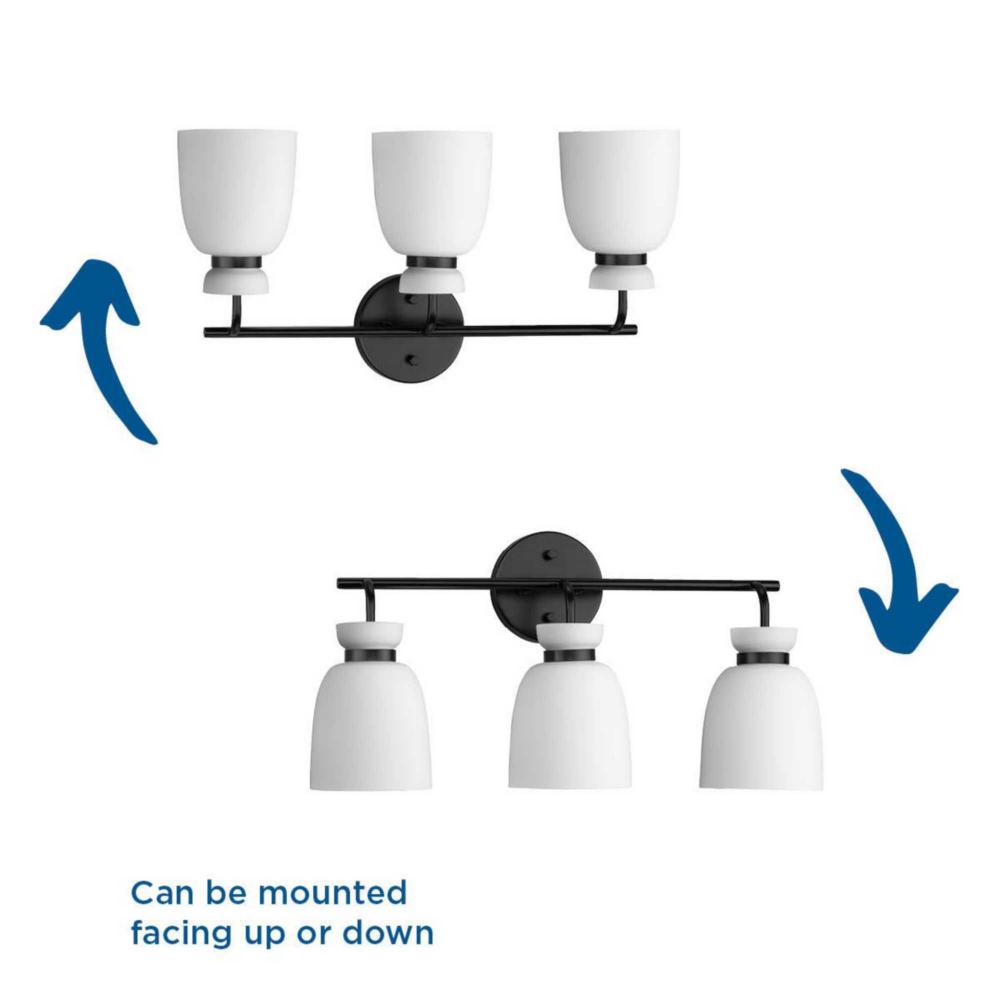 Can be mounted facing up or down