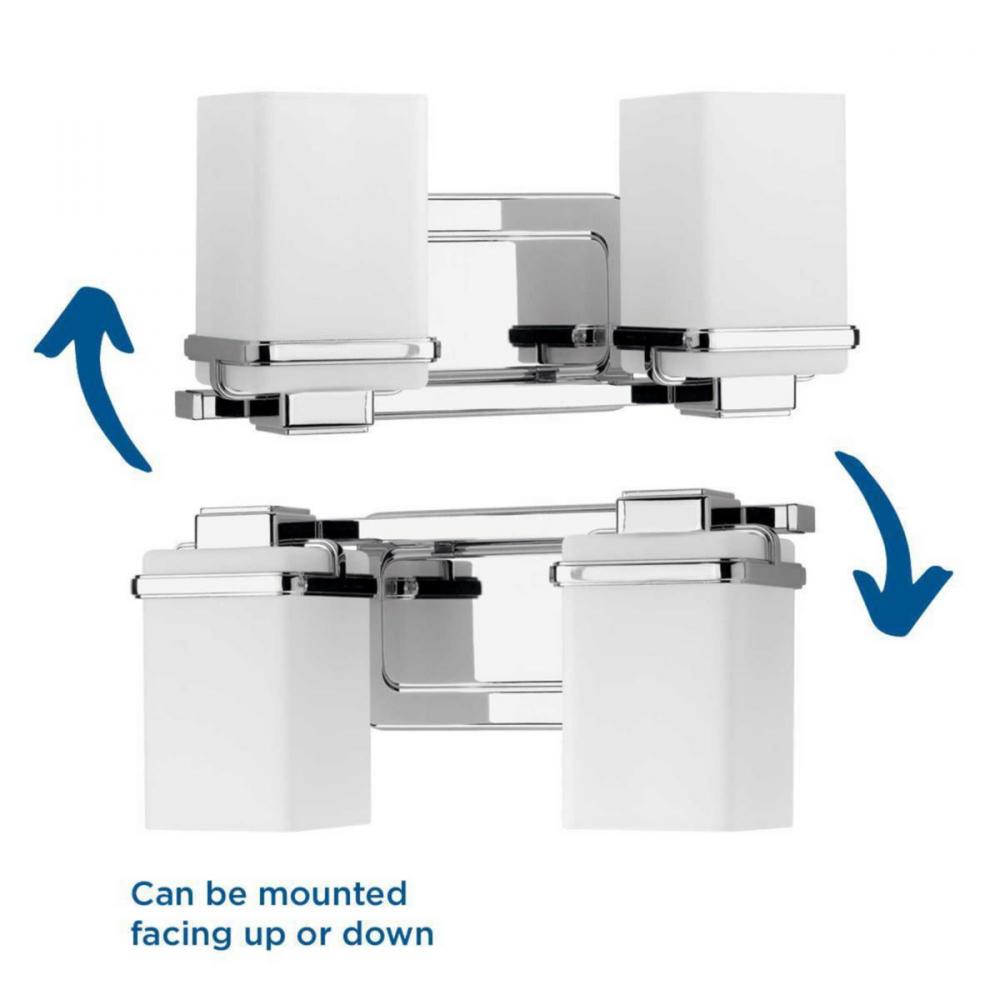 Can be mounted facing up or down