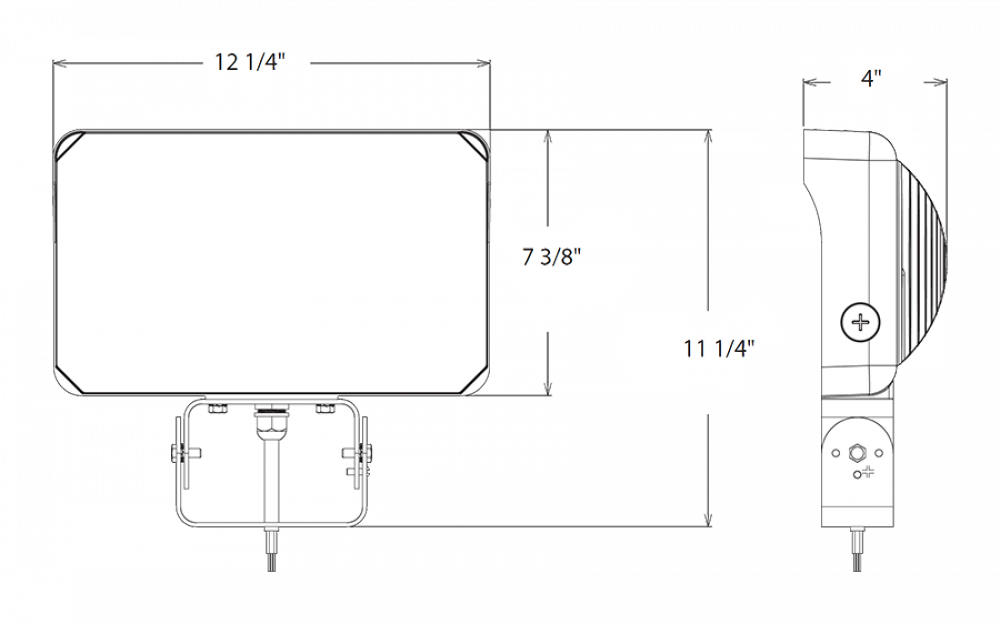 12 1/4"

4"

7 3/8"

11 1/4"