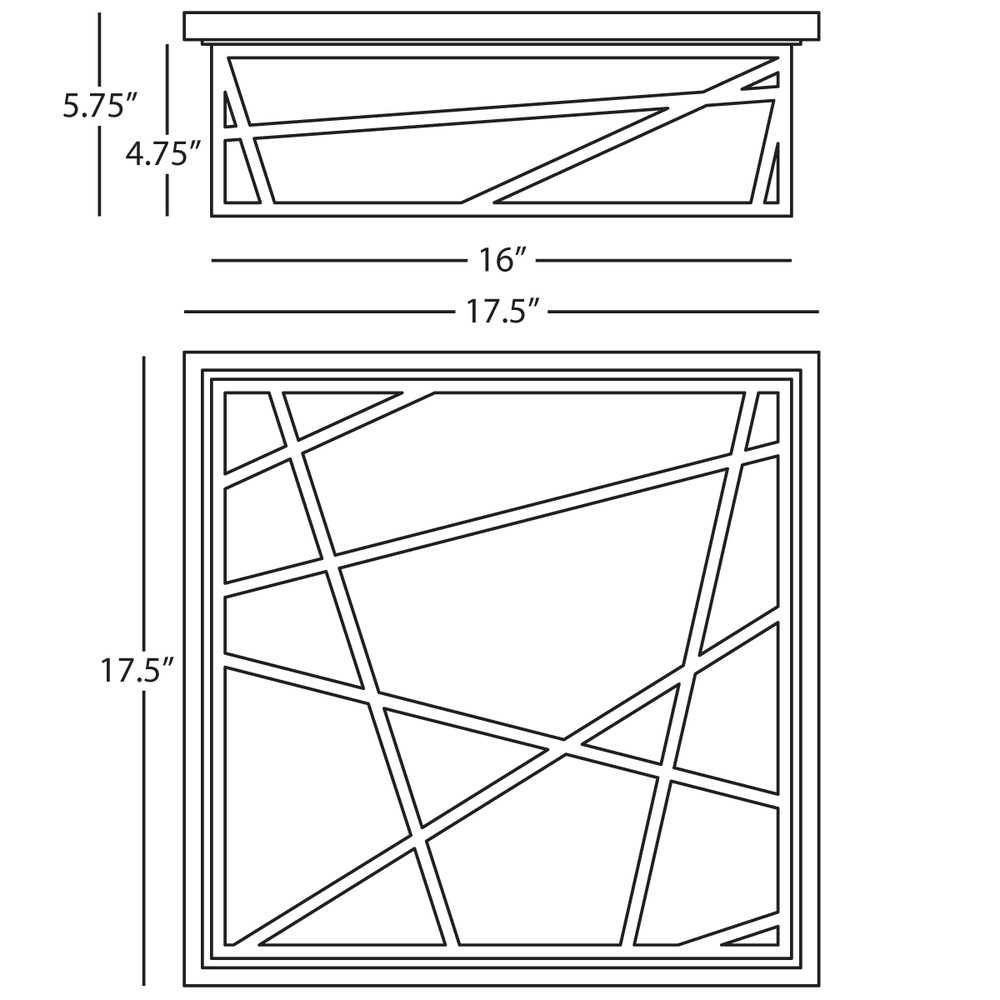 5.75″
4.75″
16″
17.5″
17.5″