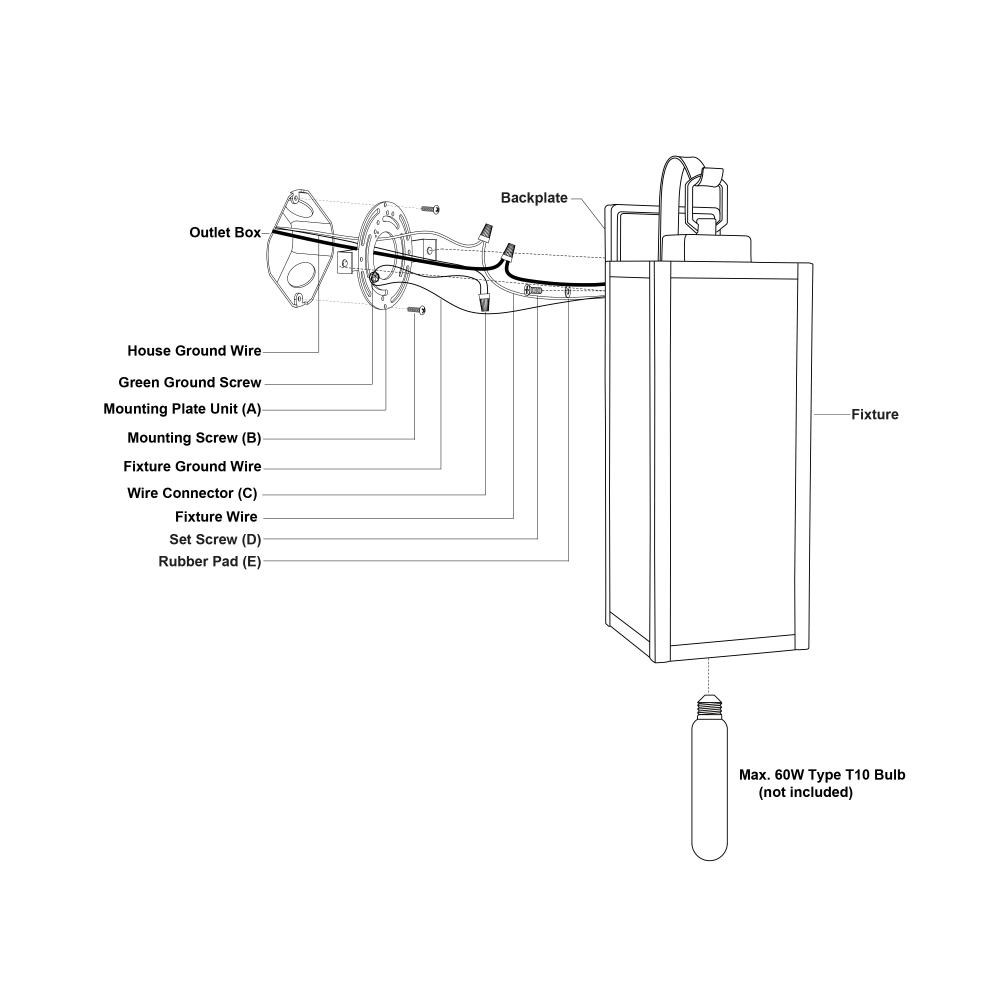 Backplate

Outlet Box

House Ground Wire

Green Ground Screw

Mounting Plate Unit (A)

Mounting Screw (B)

Fixture Ground Wire

Wire Connector (C)

Fixture Wire

Set Screw (D)

Rubber Pad (E)

Fixture

Max. 60W Type T10 Bulb
(not included)