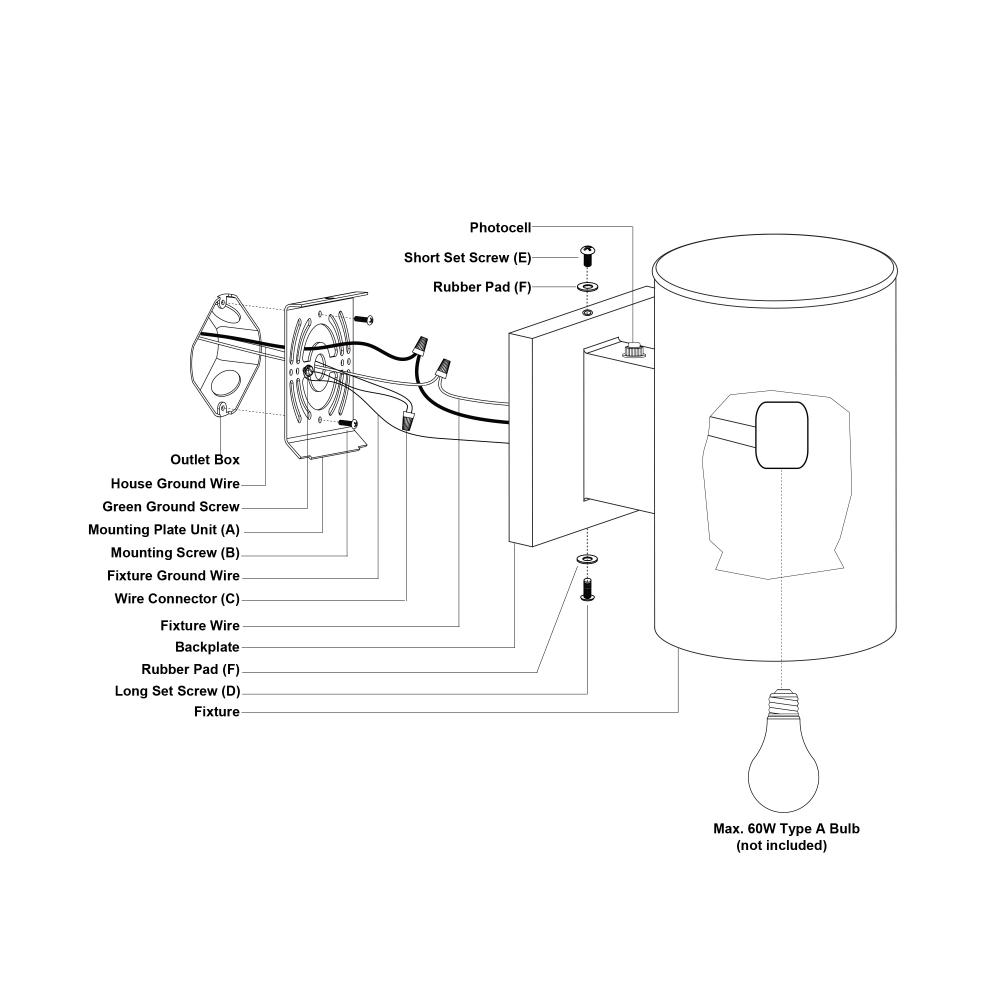 Photocell
Short Set Screw (E)
Rubber Pad (F)

Outlet Box
House Ground Wire
Green Ground Screw
Mounting Plate Unit (A)
Mounting Screw (B)
Fixture Ground Wire
Wire Connector (C)
Fixture Wire
Backplate
Rubber Pad (F)
Long Set Screw (D)
Fixture

Max. 60W Type A Bulb
(not included)